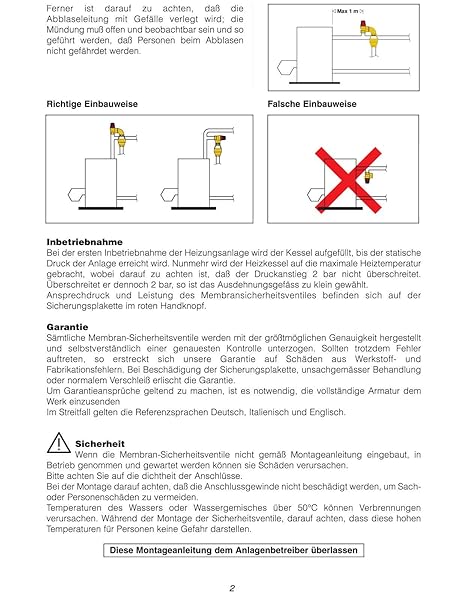 Ferner ist darauf zu achten, daß die Abblaseleitung mit Gefälle verlegt wird; die Mündung muß offen und beobachtbar sein und so geführt werden, daß Personen beim Abblasen nicht gefährdet werden.

Max 1 m

Richtige Einbauweise

Falsche Einbauweise

Inbetriebnahme
Bei der ersten Inbetriebnahme der Heizungsanlage wird der Kessel aufgefüllt, bis der statische Druck der Anlage erreicht wird. Nunmehr wird der Heizkessel auf die maximale Heiztemperatur gebracht, wobei darauf zu achten ist, daß der Druckanstieg 2 bar nicht überschreitet. Überschreitet er dennoch 2 bar, so ist das Ausdehnungsgefäss zu klein gewählt.
Ansprechdruck und Leistung des Membransicherheitsventiles befinden sich auf der Sicherungsplakette im roten Handknopf.

Garantie
Sämtliche Membran-Sicherheitsventile werden mit der größtmöglichen Genauigkeit hergestellt und selbstverständlich einer genauesten Kontrolle unterzogen. Sollten trotzdem Fehler auftreten, so erstreckt sich unsere Garantie auf Schäden aus Werkstoff- und Fabrikationsfehlern. Bei Beschädigung der Sicherungsplakette, unsachgemässer Behandlung oder normalem Verschleiß erlischt die Garantie.
Um Garantieansprüche geltend zu machen, ist es notwendig, die vollständige Armatur dem Werk einzusenden
Im Streitfall gelten die Referenzsprachen Deutsch, Italienisch und Englisch.

Sicherheit
Wenn die Membran-Sicherheitsventile nicht gemäß Montageanleitung eingebaut, in Betrieb genommen und gewartet werden können sie Schäden verursachen.
Bitte achten Sie auf die dichtheit der Anschlüsse.
Bei der Montage darauf achten, daß die Anschlussgewinde nicht beschädigt werden, um Sach- oder Personenschäden zu vermeiden.
Temperaturen des Wassers oder Wassergemisches über 50°C können Verbrennungen verursachen. Während der Montage der Sicherheitsventile, darauf achten, dass diese hohen Temperaturen für Personen keine Gefahr darstellen.

Diese Montageanleitung dem Anlagenbetreiber überlassen

2